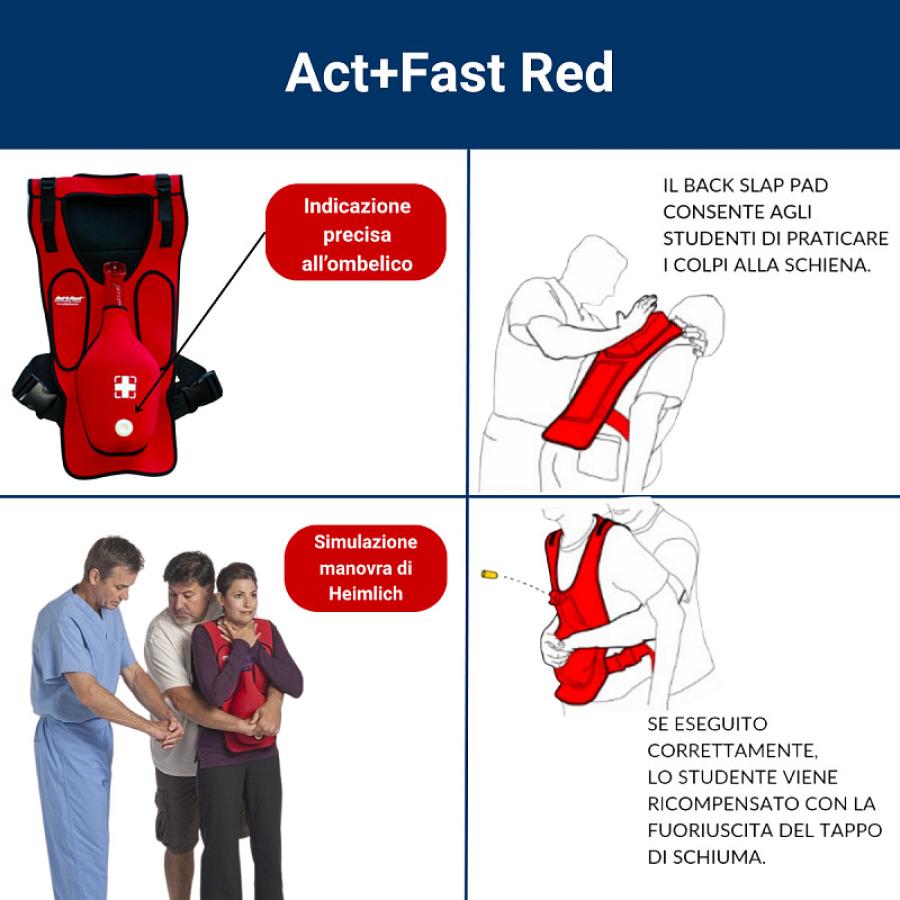 Act+Fast Red

Indicazione precisa all'ombelico

IL BACK SLAP PAD CONSENTE AGLI STUDENTI DI PRATICARE I COLPI ALLA SCHIENA.

Simulazione manovra di Heimlich

SE ESEGUITO CORRETTAMENTE, LO STUDENTE VIENE RICOMPENSATO CON LA FUORIUSCITA DEL TAPPO DI SCHIUMA.